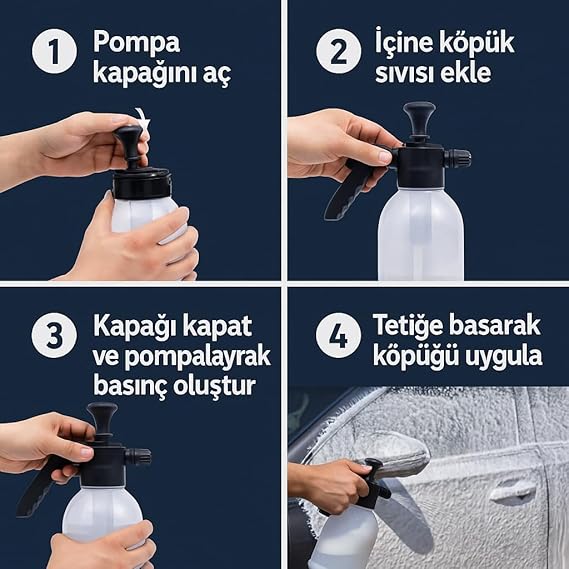 1 Pompa kapağını aç

2 İçine köpük sıvısı ekle

3 Kapağı kapat ve pompalayrak basınç oluştur

4 Tetiğe basarak köpüğü uygula