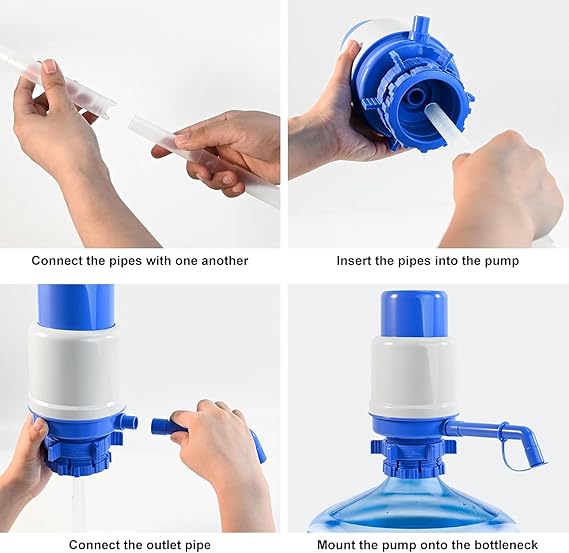 Connect the pipes with one another

Insert the pipes into the pump

Connect the outlet pipe

Mount the pump onto the bottleneck