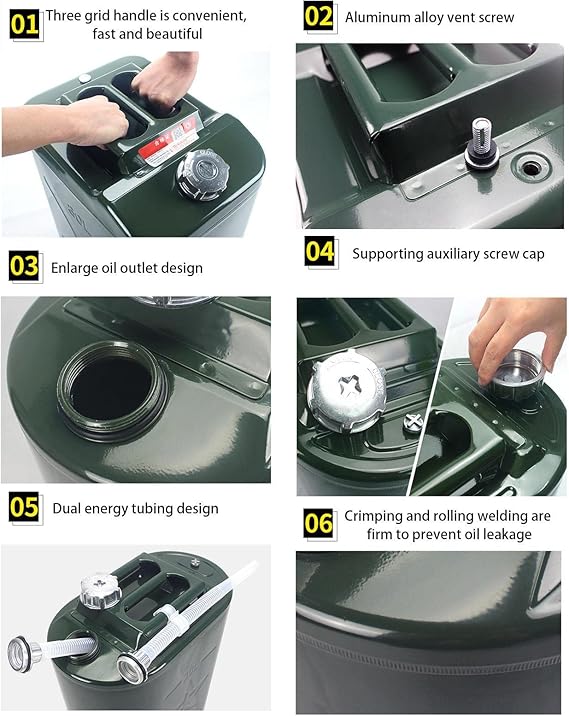 01 Three grid handle is convenient, fast and beautiful

02 Aluminum alloy vent screw

03 Enlarge oil outlet design

04 Supporting auxiliary screw cap

05 Dual energy tubing design

06 Crimping and rolling welding are firm to prevent oil leakage