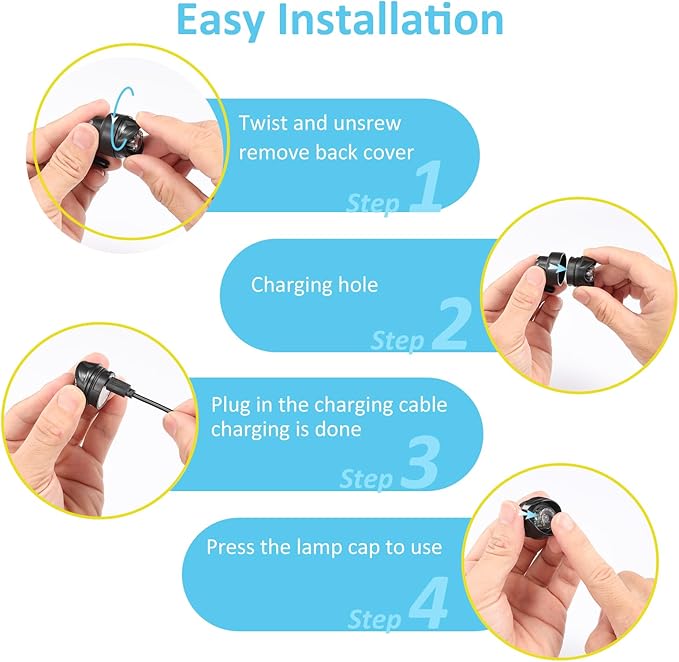 Easy Installation

Twist and unsrew remove back cover

Step 1

Charging hole

Step 2

Plug in the charging cable charging is done

Step 3

Press the lamp cap to use

Step 4