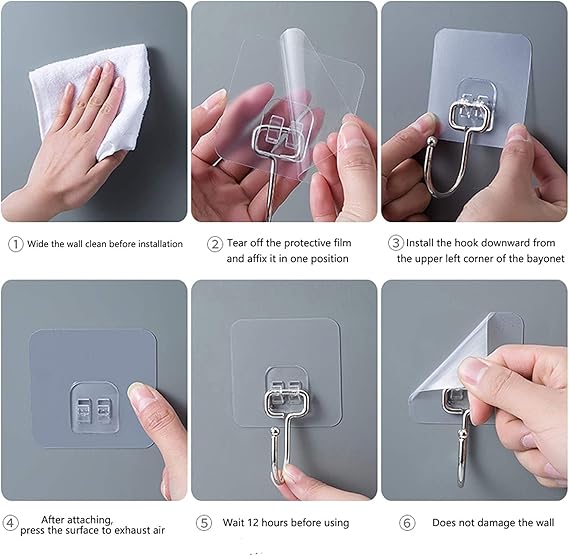 ① Wide the wall clean before installation

② Tear off the protective film and affix it in one position

③ Install the hook downward from the upper left corner of the bayonet

④ After attaching, press the surface to exhaust air

⑤ Wait 12 hours before using

⑥ Does not damage the wall