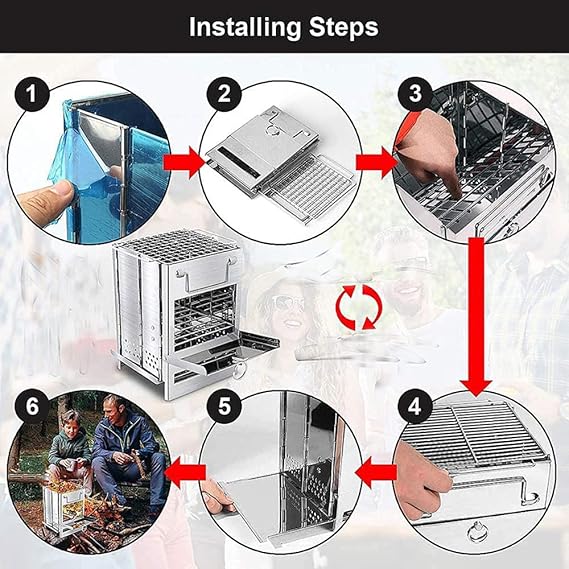 Installing Steps

1

2

3

4

5

6