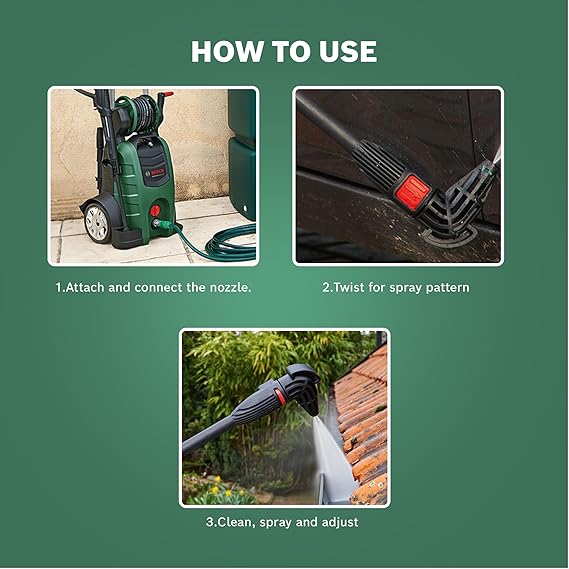 HOW TO USE

BOSCH

1.Attach and connect the nozzle.

2.Twist for spray pattern

3.Clean, spray and adjust