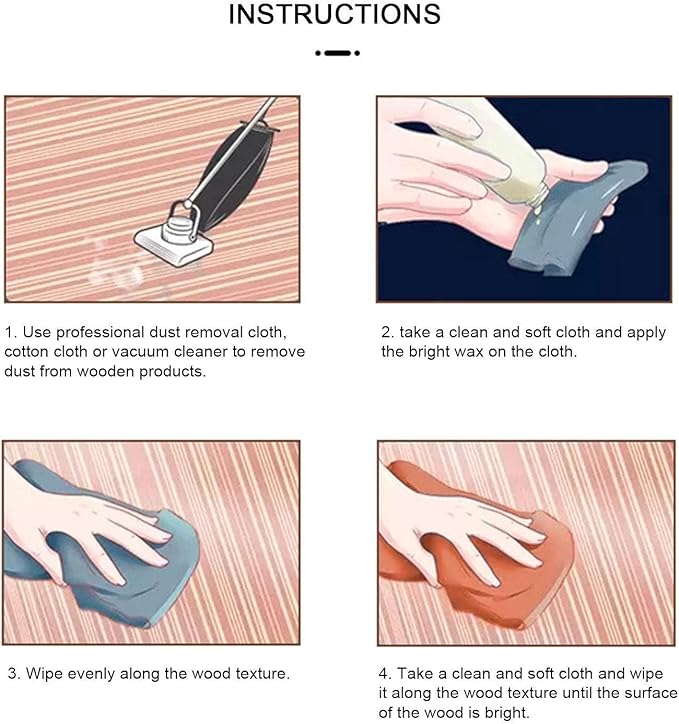 INSTRUCTIONS

1. Use professional dust removal cloth, cotton cloth or vacuum cleaner to remove dust from wooden products.

2. take a clean and soft cloth and apply the bright wax on the cloth.

3. Wipe evenly along the wood texture.

4. Take a clean and soft cloth and wipe it along the wood texture until the surface of the wood is bright.