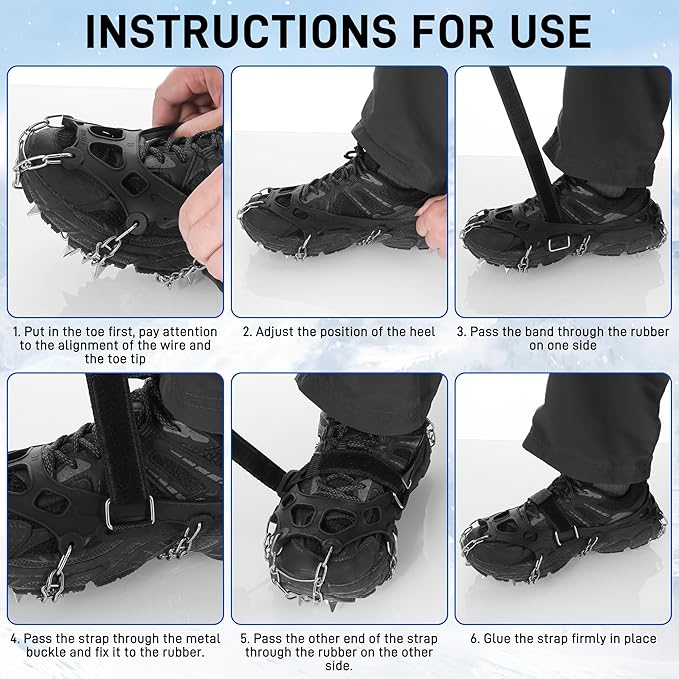 INSTRUCTIONS FOR USE

1. Put in the toe first, pay attention to the alignment of the wire and the toe tip

2. Adjust the position of the heel

3. Pass the band through the rubber on one side

4. Pass the strap through the metal buckle and fix it to the rubber.

5. Pass the other end of the strap through the rubber on the other side.

6. Glue the strap firmly in place