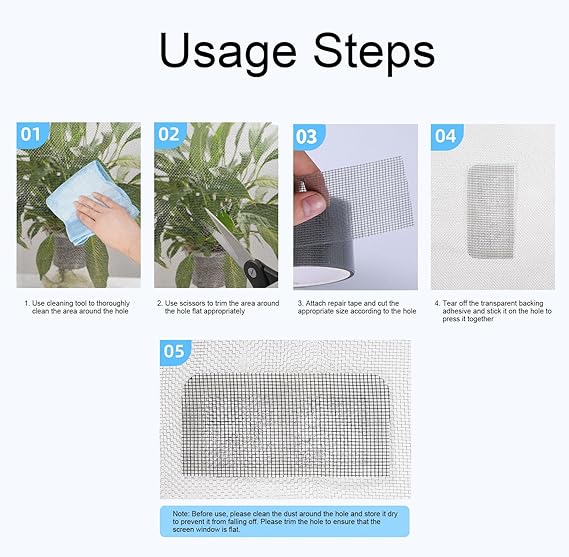 Usage Steps

01

1. Use cleaning tool to thoroughly clean the area around the hole

02

2. Use scissors to trim the area around the hole flat appropriately

03

3. Attach repair tape and cut the appropriate size according to the hole

04

4. Tear off the transparent backing adhesive and stick it on the hole to press it together

05

Note: Before use, please clean the dust around the hole and store it dry to prevent it from falling off. Please trim the hole to ensure that the screen window is flat.