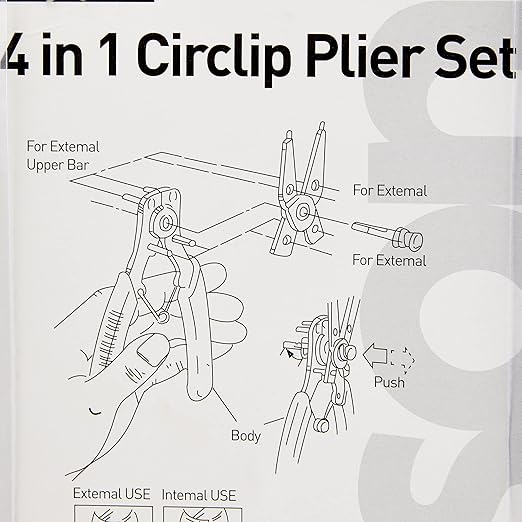 4 in 1 Circlip Plier Set

For Extemal Upper Bar

For Extemal

For Extemal

Push

Body

Extemal USE

Intemal USE