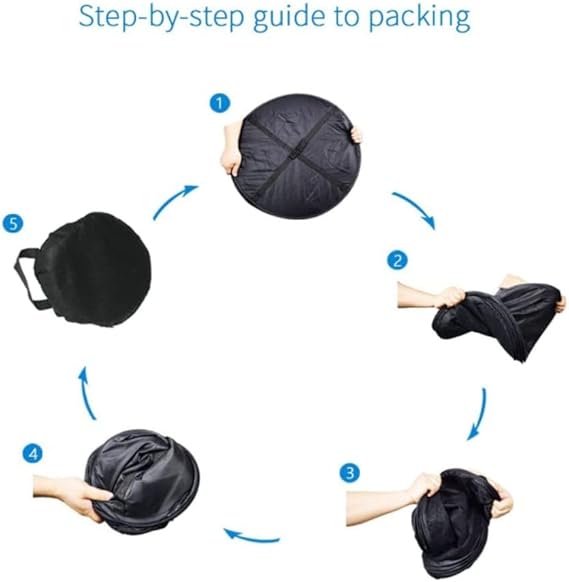 Step-by-step guide to packing

1

2

3

4

5