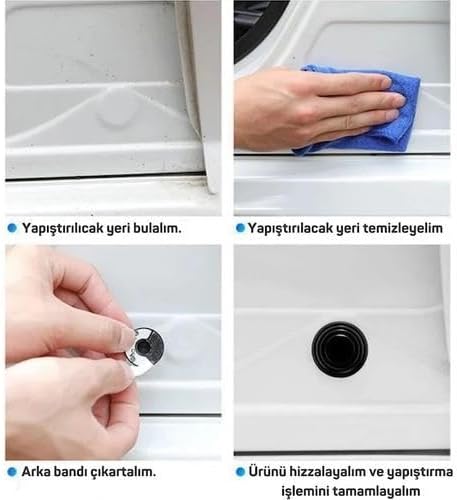 Yapıştırılıcak yeri bulalım.

Yapıştırılacak yeri temizleyelim

Arka bandı çıkartalım.

Ürünü hizzalayalım ve yapıştırma işlemini tamamlayalım