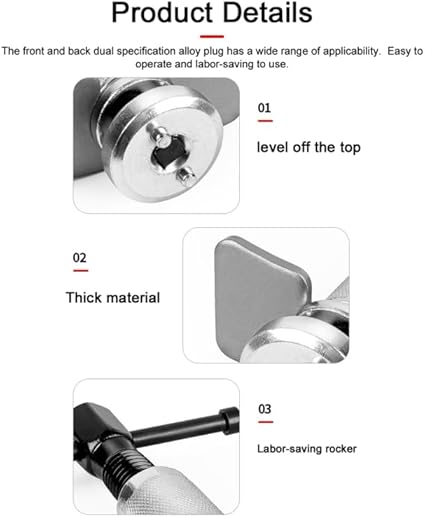 Product Details

The front and back dual specification alloy plug has a wide range of applicability. Easy to operate and labor-saving to use.

01

level off the top

02

Thick material

03

Labor-saving rocker