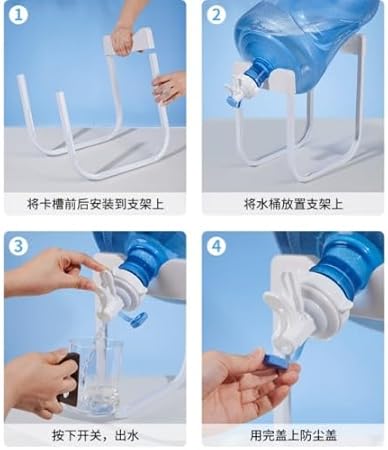 1

将卡槽前后安装到支架上

2

将水桶放置支架上

3

按下开关，出水

4

用完盖上防尘盖