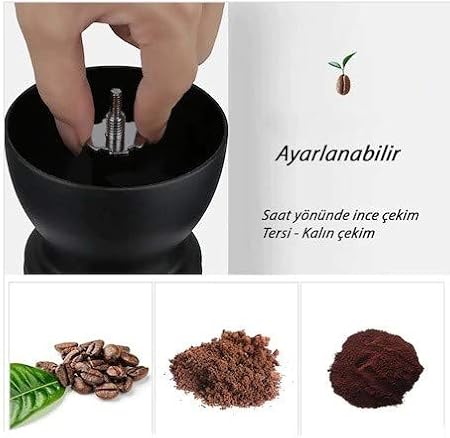 Ayarlanabilir

Saat yönünde ince çekim
Tersi - Kalın çekim