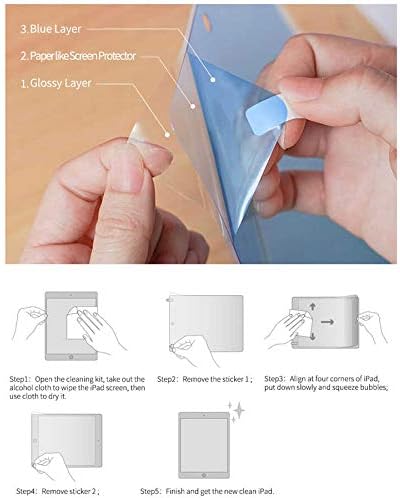 3. Blue Layer

2. Paper like Screen Protector

1. Glossy Layer

Step1: Open the cleaning kit, take out the alcohol cloth to wipe the iPad screen, then use cloth to dry it.

Step2: Remove the sticker 1 ;

Step3: Align at four corners of iPad, put down slowly and squeeze bubbles;

Step4: Remove sticker 2 ;

Step5: Finish and get the new clean iPad.