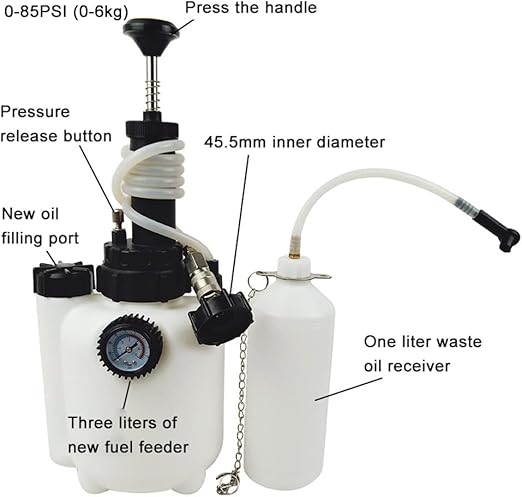 0-85PSI (0-6kg)

Press the handle

Pressure release button

45.5mm inner diameter

New oil filling port

One liter waste oil receiver

Three liters of new fuel feeder