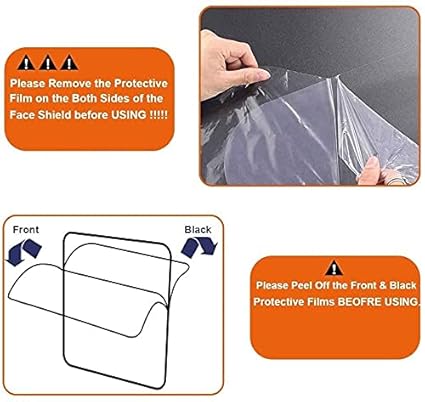 Please Remove the Protective Film on the Both Sides of the Face Shield before USING !!!!!

Front

Black

Please Peel Off the Front & Black Protective Films BEOFRE USING.