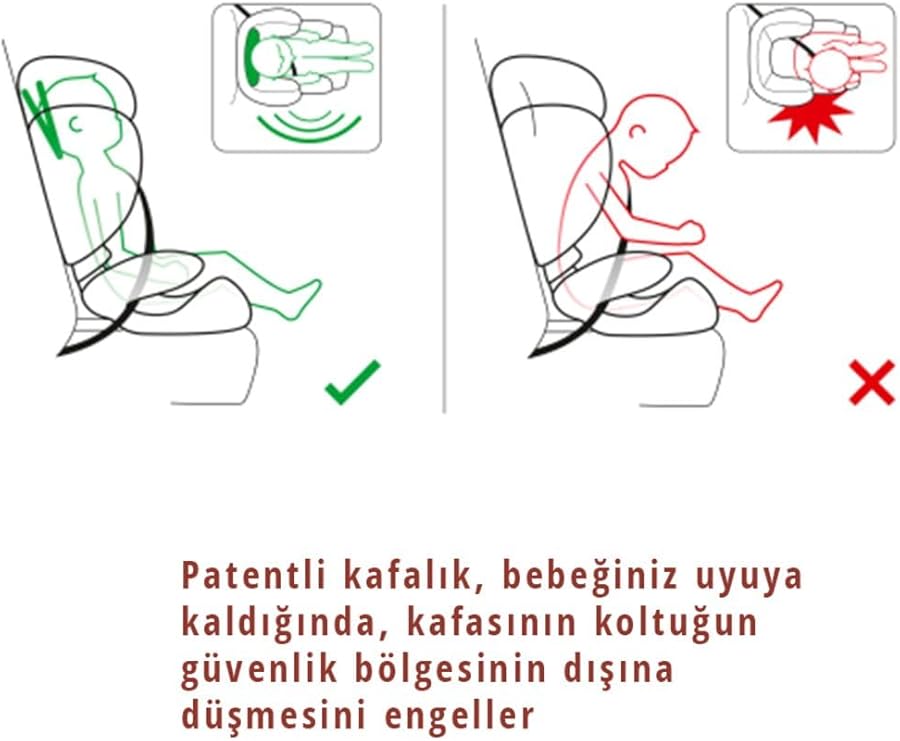 Patentli kafalık, bebeğiniz uyuya kaldığında, kafasının koltuğun güvenlik bölgesinin dışına düşmesini engeller