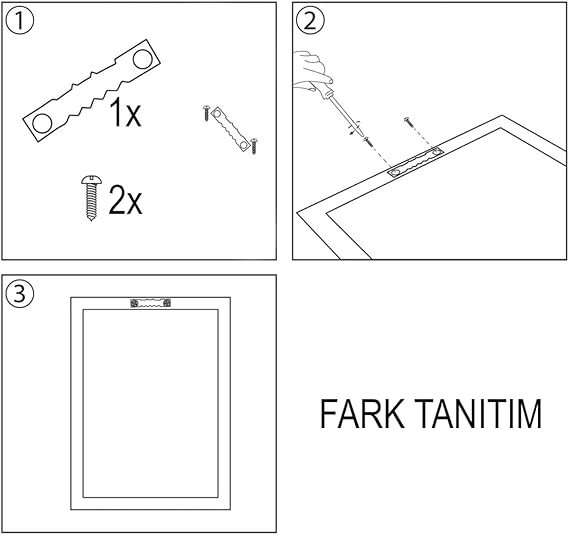 1

1x

2x

2

3

FARK TANITIM