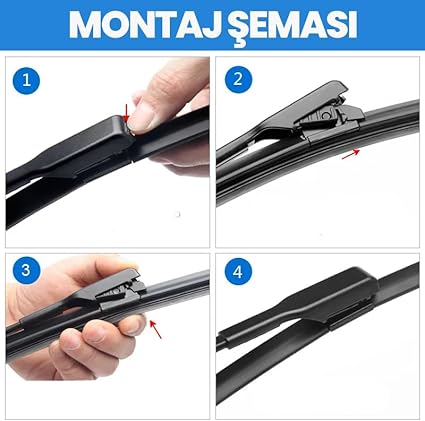 MONTAJ ŞEMASI

1

2

3

4