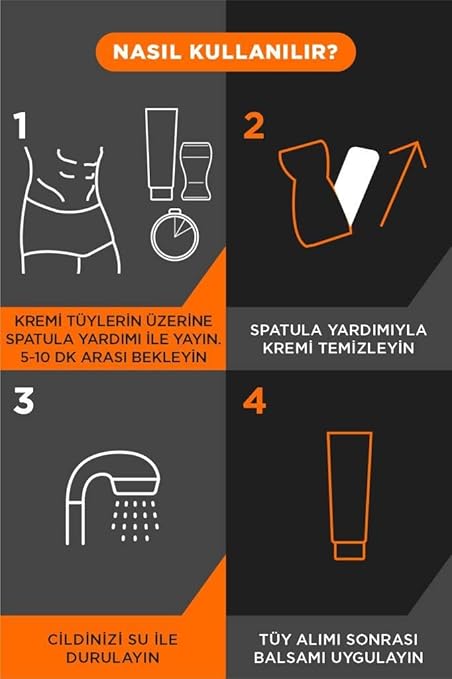 NASIL KULLANILIR?

1

KREMİ TÜYLERİN ÜZERİNE SPATULA YARDIMI İLE YAYIN. 5-10 DK ARASI BEKLEYİN

2

SPATULA YARDIMIYLA KREMİ TEMİZLEYİN

3

CİLDİNİZİ SU İLE DURULAYIN

4

TÜY ALIMI SONRASI BALSAMI UYGULAYIN