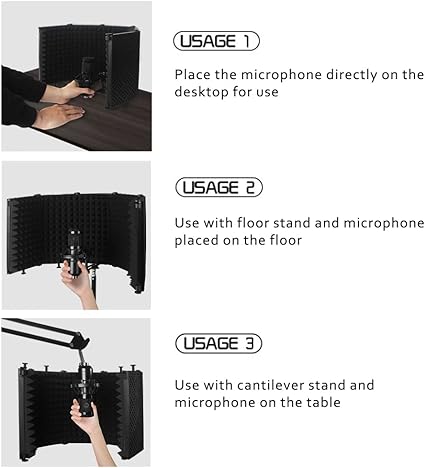 USAGE 1

Place the microphone directly on the desktop for use

USAGE 2

Use with floor stand and microphone placed on the floor

USAGE 3

Use with cantilever stand and microphone on the table