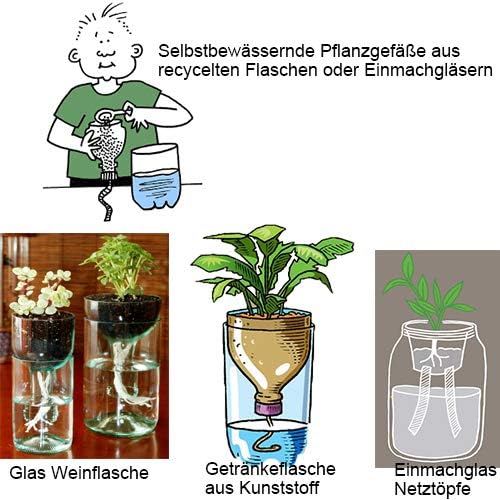 Selbstbewässernde Pflanzgefäße aus recycelten Flaschen oder Einmachgläsern

Glas Weinflasche

Getränkeflasche aus Kunststoff

Einmachglas Netztöpfe