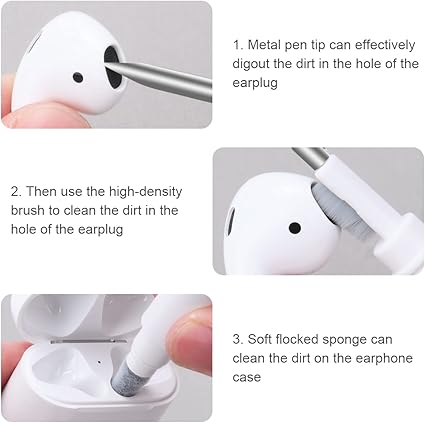 1. Metal pen tip can effectively digout the dirt in the hole of the earplug

2. Then use the high-density brush to clean the dirt in the hole of the earplug

3. Soft flocked sponge can clean the dirt on the earphone case