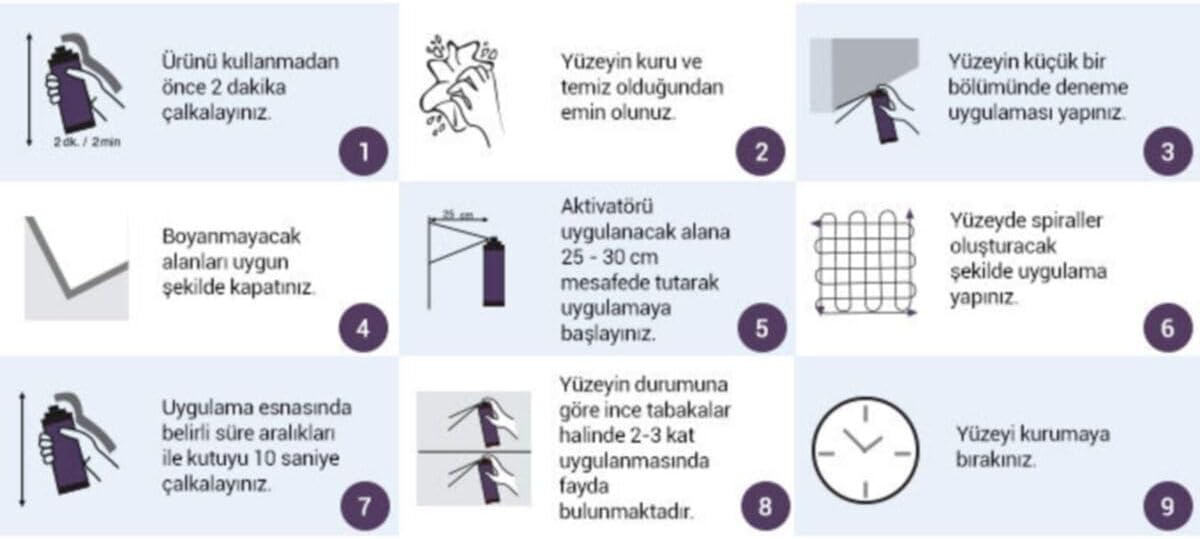 2 dk. / 2 min

Ürünü kullanmadan önce 2 dakika çalkalayınız.

1

Yüzeyin kuru ve temiz olduğundan emin olunuz.

2

Yüzeyin küçük bir bölümünde deneme uygulaması yapınız.

3

Boyanmayacak alanları uygun şekilde kapatınız.

4

25 cm

Aktivatörü uygulanacak alana 25 - 30 cm mesafede tutarak uygulamaya başlayınız.

5

Yüzeyde spiraller oluşturacak şekilde uygulama yapınız.

6

Uygulama esnasında belirli süre aralıkları ile kutuyu 10 saniye çalkalayınız.

7

Yüzeyin durumuna göre ince tabakalar halinde 2-3 kat uygulanmasında fayda bulunmaktadır.

8

Yüzeyi kurumaya bırakınız.

9