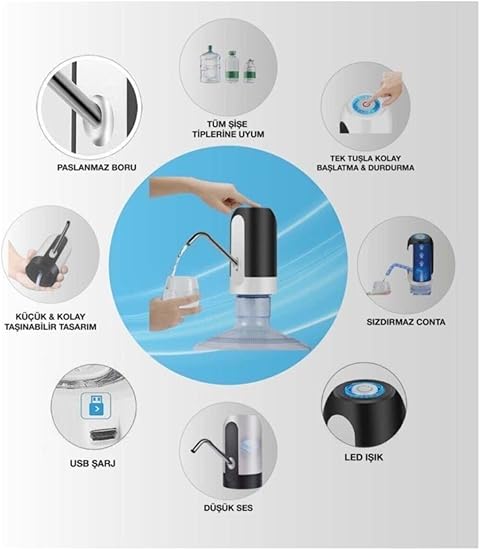 TÜM ŞİŞE TİPLERİNE UYUM

PASLANMAZ BORU

TEK TUŞLA KOLAY BAŞLATMA & DURDURMA

KÜÇÜK & KOLAY TAŞINABİLİR TASARIM

SIZDIRMAZ CONTA

USB ŞARJ

LED IŞIK

DÜŞÜK SES