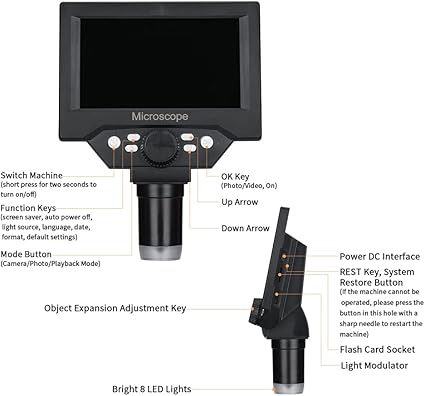 Microscope

Switch Machine
(short press for two seconds to turn on/off)

Function Keys
(screen saver, auto power off, light source, language, date, format, default settings)

Mode Button
(Camera/Photo/Playback Mode)

OK Key
(Photo/Video, On)

Up Arrow

Down Arrow

Power DC Interface

REST Key, System Restore Button
(If the machine cannot be operated, please press the button in this hole with a sharp needle to restart the machine)

Object Expansion Adjustment Key

Flash Card Socket

Light Modulator

Bright 8 LED Lights