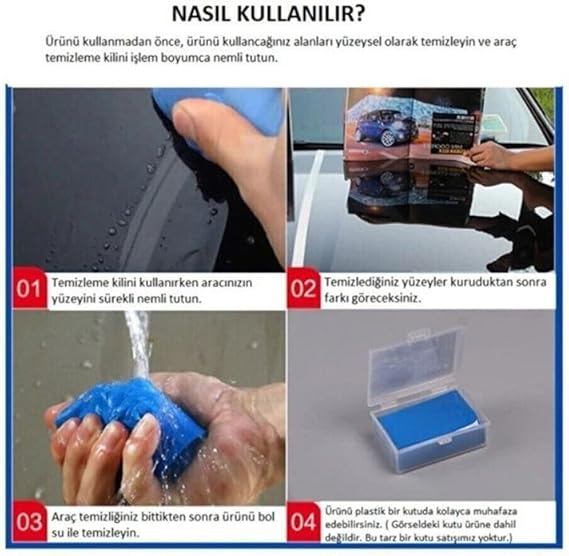 NASIL KULLANILIR?

Ürünü kullanmadan önce, ürünü kullancağınız alanları yüzeysel olarak temizleyin ve araç temizleme kilini işlem boyumca nemli tutun.

01 Temizleme kilini kullanırken aracınızın yüzeyini sürekli nemli tutun.

02 Temizlediğiniz yüzeyler kuruduktan sonra farkı göreceksiniz.

03 Araç temizliğiniz bittikten sonra ürünü bol su ile temizleyin.

04 Ürünü plastik bir kutuda kolayca muhafaza edebilirsiniz. ( Görseldeki kutu ürüne dahil değildir. Bu tarz bir kutu satışımız yoktur.)