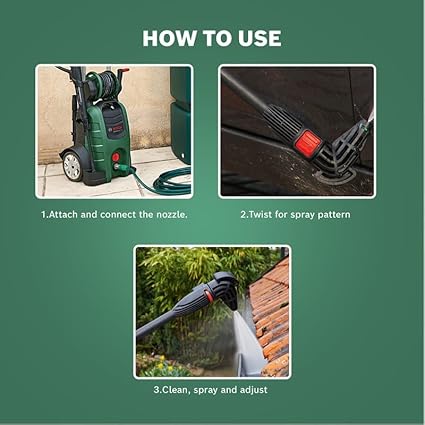 HOW TO USE

BOSCH

1.Attach and connect the nozzle.

2.Twist for spray pattern

3.Clean, spray and adjust