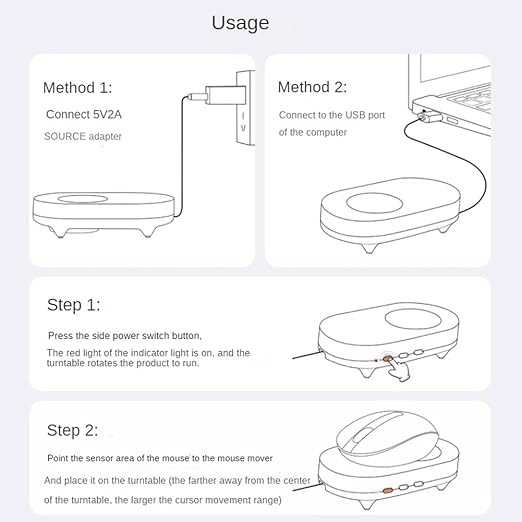 Usage

Method 1:

Connect 5V2A

SOURCE adapter

Method 2:

Connect to the USB port of the computer

Step 1:

Press the side power switch button,

The red light of the indicator light is on, and the turntable rotates the product to run.

Step 2:

Point the sensor area of the mouse to the mouse mover

And place it on the turntable (the farther away from the center of the turntable, the larger the cursor movement range)