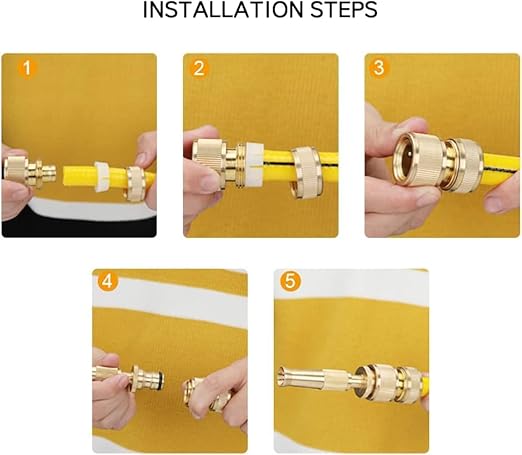 INSTALLATION STEPS

1

2

3

4

5