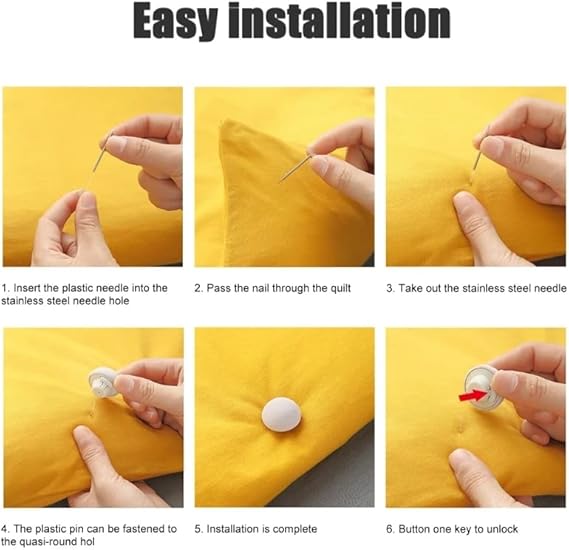 Easy installation

1. Insert the plastic needle into the stainless steel needle hole

2. Pass the nail through the quilt

3. Take out the stainless steel needle

4. The plastic pin can be fastened to the quasi-round hol

5. Installation is complete

6. Button one key to unlock