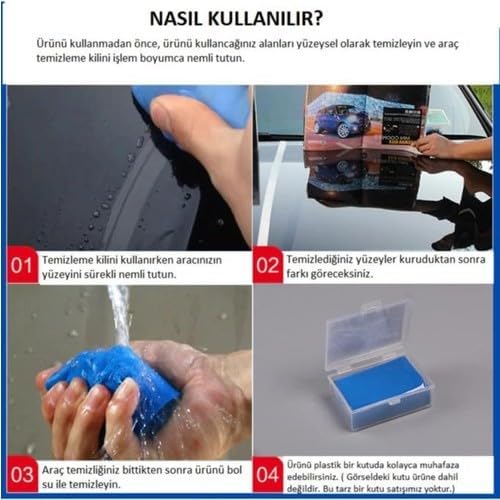 NASIL KULLANILIR?

Ürünü kullanmadan önce, ürünü kullancağınız alanları yüzeysel olarak temizleyin ve araç temizleme kilini işlem boyumca nemli tutun.

01 Temizleme kilini kullanırken aracınızın yüzeyini sürekli nemli tutun.

02 Temizlediğiniz yüzeyler kuruduktan sonra farkı göreceksiniz.

03 Araç temizliğiniz bittikten sonra ürünü bol su ile temizleyin.

04 Ürünü plastik bir kutuda kolayca muhafaza edebilirsiniz. ( Görseldeki kutu ürüne dahil değildir. Bu tarz bir kutu satışımız yoktur.)