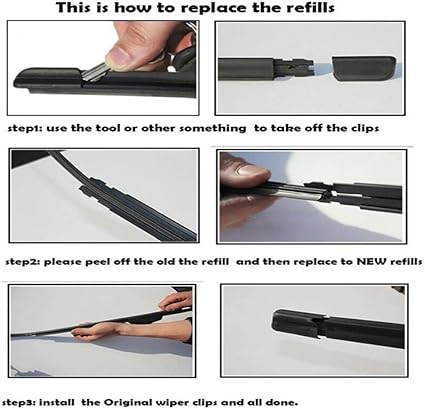 This is how to replace the refills

step1: use the tool or other something to take off the clips

step2: please peel off the old the refill and then replace to NEW refills

step3: install the Original wiper clips and all done.