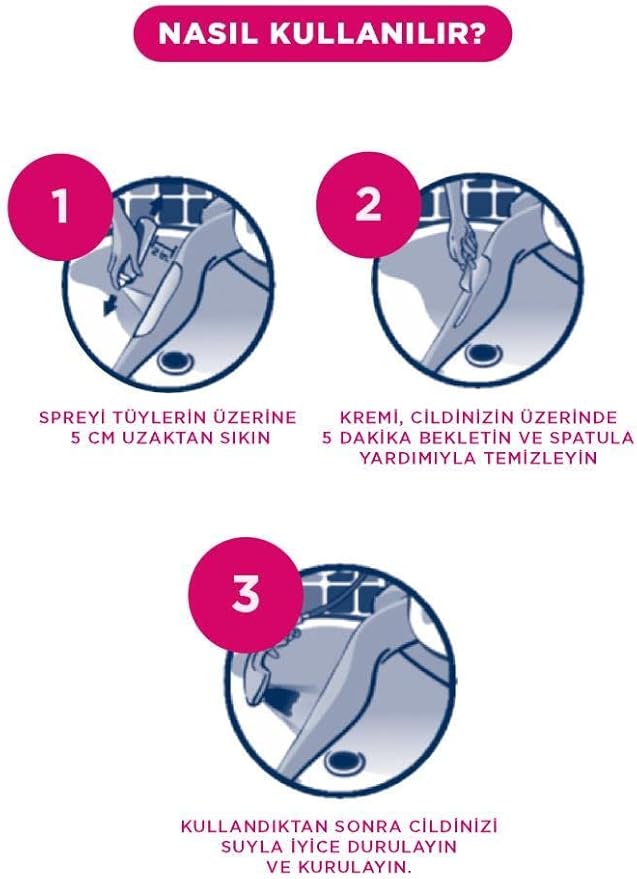 NASIL KULLANILIR?

1

SPREYİ TÜYLERİN ÜZERİNE 5 CM UZAKTAN SIKIN

2

KREMİ, CİLDİNİZİN ÜZERİNDE 5 DAKİKA BEKLETİN VE SPATULA YARDIMIYLA TEMİZLEYİN

3

KULLANDIKTAN SONRA CİLDİNİZİ SUYLA İYİCE DURULAYIN VE KURULAYIN.