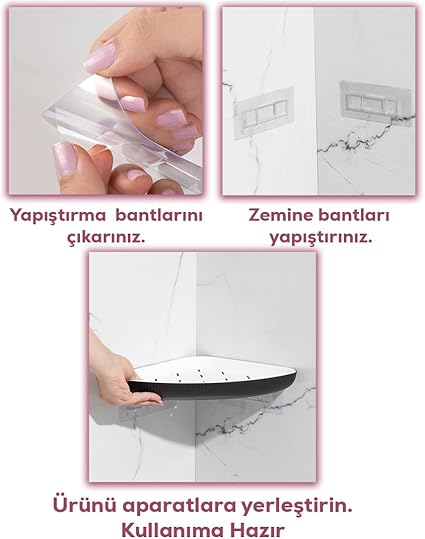 Yapıştırma bantlarını çıkarınız.

Zemine bantları yapıştırınız.

Ürünü aparatlara yerleştirin. Kullanıma Hazır