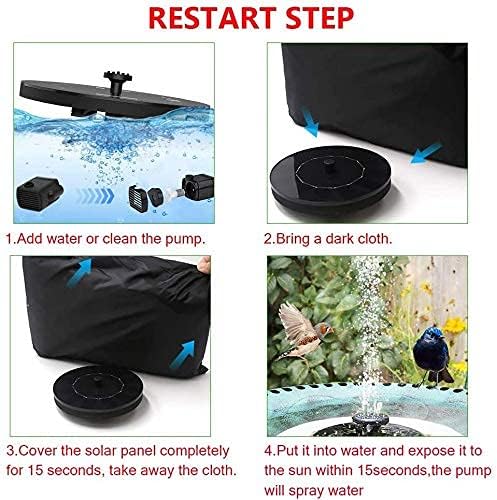 RESTART STEP

1.Add water or clean the pump.

2.Bring a dark cloth.

3.Cover the solar panel completely for 15 seconds, take away the cloth.

4.Put it into water and expose it to the sun within 15seconds,the pump will spray water