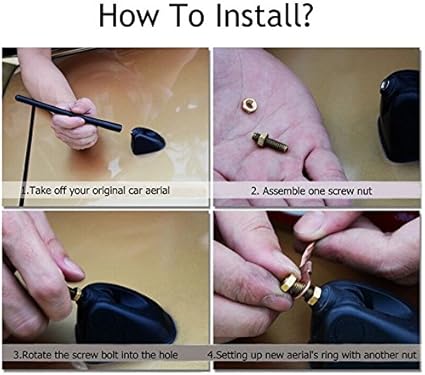 How To Install?

1.Take off your original car aerial

2. Assemble one screw nut

3.Rotate the screw bolt into the hole

4.Setting up new aerial's ring with another nut