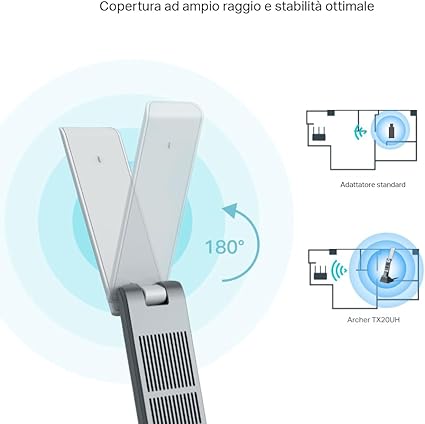 Copertura ad ampio raggio e stabilità ottimale

180°

Adattatore standard

Archer TX20UH