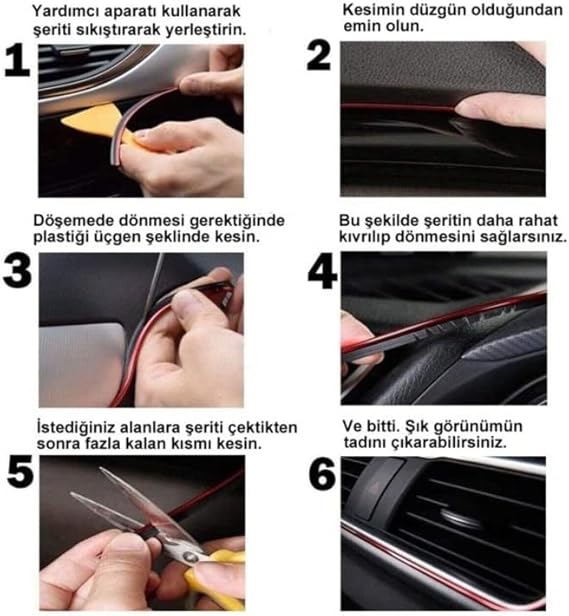 Yardımcı aparatı kullanarak şeriti sıkıştırarak yerleştirin.

1

Kesimin düzgün olduğundan emin olun.

2

Döşemede dönmesi gerektiğinde plastiği üçgen şeklinde kesin.

3

Bu şekilde şeritin daha rahat kıvrılıp dönmesini sağlarsınız.

4

İstediğiniz alanlara şeriti çektikten sonra fazla kalan kısmı kesin.

5

Ve bitti. Şık görünümün tadını çıkarabilirsiniz.

6