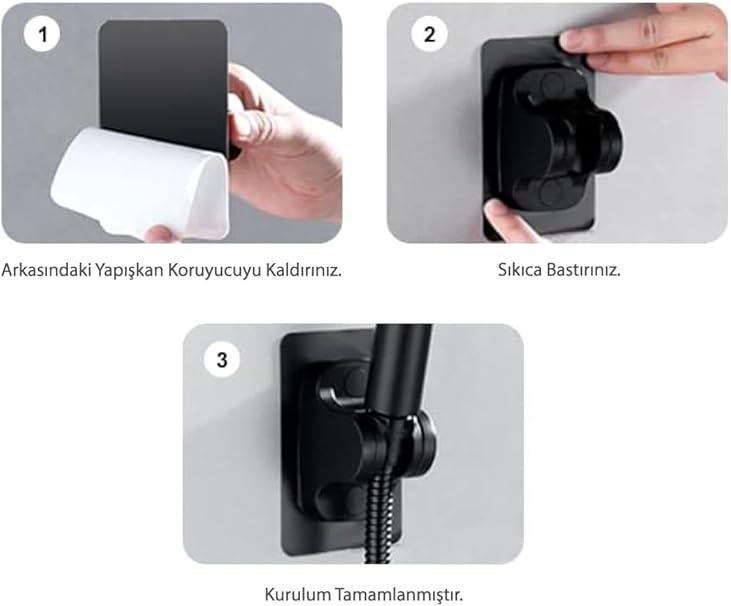 1

Arkasındaki Yapışkan Koruyucuyu Kaldırınız.

2

Sıkıca Bastırınız.

3

Kurulum Tamamlanmıştır.