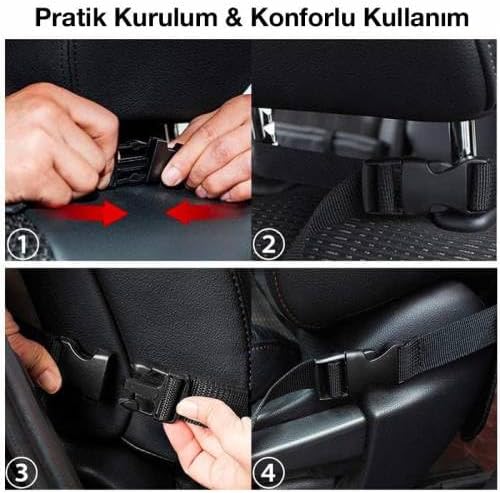 Pratik Kurulum & Konforlu Kullanım

1

2

3

4