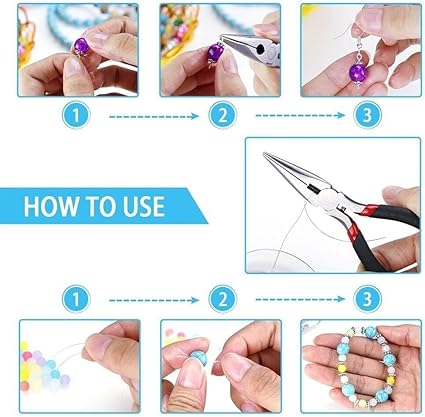 1
2
3
HOW TO USE
1
2
3