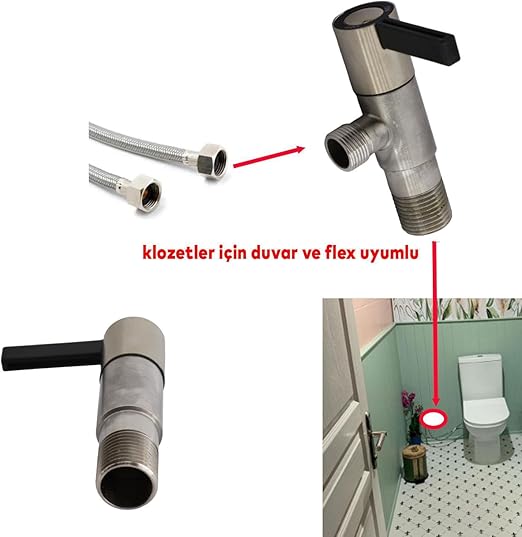 klozetler için duvar ve flex uyumlu