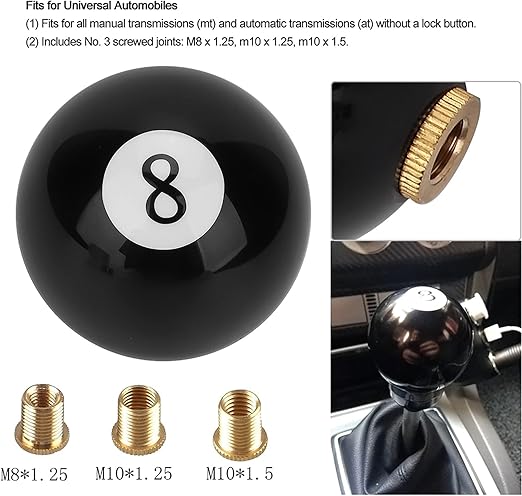 Fits for Universal Automobiles
(1) Fits for all manual transmissions (mt) and automatic transmissions (at) without a lock button.
(2) Includes No. 3 screwed joints: M8 x 1.25, m10 x 1.25, m10 x 1.5.

8

8

M8*1.25 M10*1.25 M10*1.5