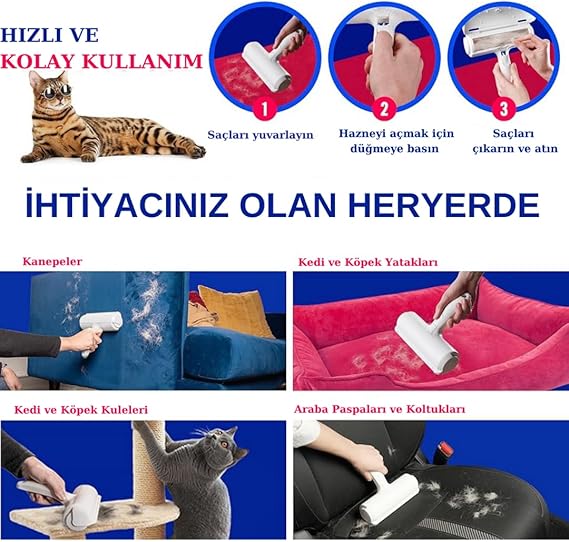 HIZLI VE
KOLAY KULLANIM

1
Saçları yuvarlayın

2
Hazneyi açmak için düğmeye basın

3
Saçları çıkarın ve atın

İHTİYACINIZ OLAN HERYERDE

Kanepeler

Kedi ve Köpek Yatakları

Kedi ve Köpek Kuleleri

Araba Paspaları ve Koltukları