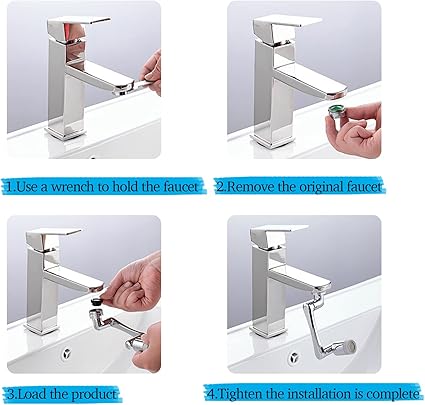 1.Use a wrench to hold the faucet

2.Remove the original faucet

3.Load the product

4.Tighten the installation is complete