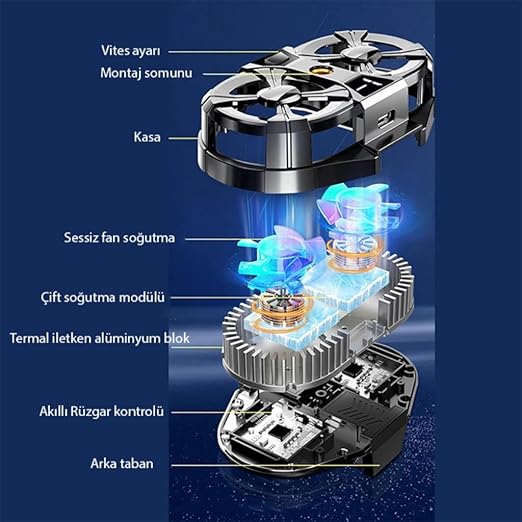 Vites ayarı

Montaj somunu

Kasa

Sessiz fan soğutma

Çift soğutma modülü

Termal iletken alüminyum blok

Akıllı Rüzgar kontrolü

Arka taban